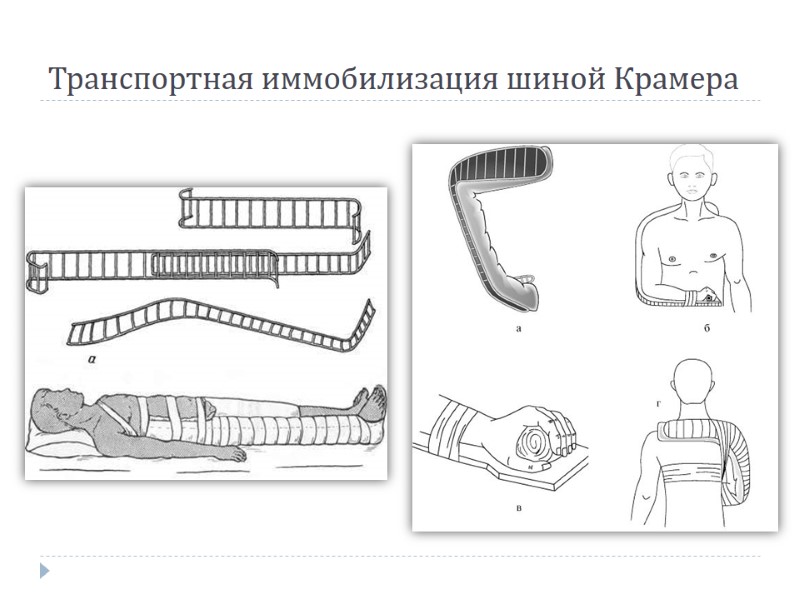 Транспортная иммобилизация шиной Крамера

а

а

б

в

г